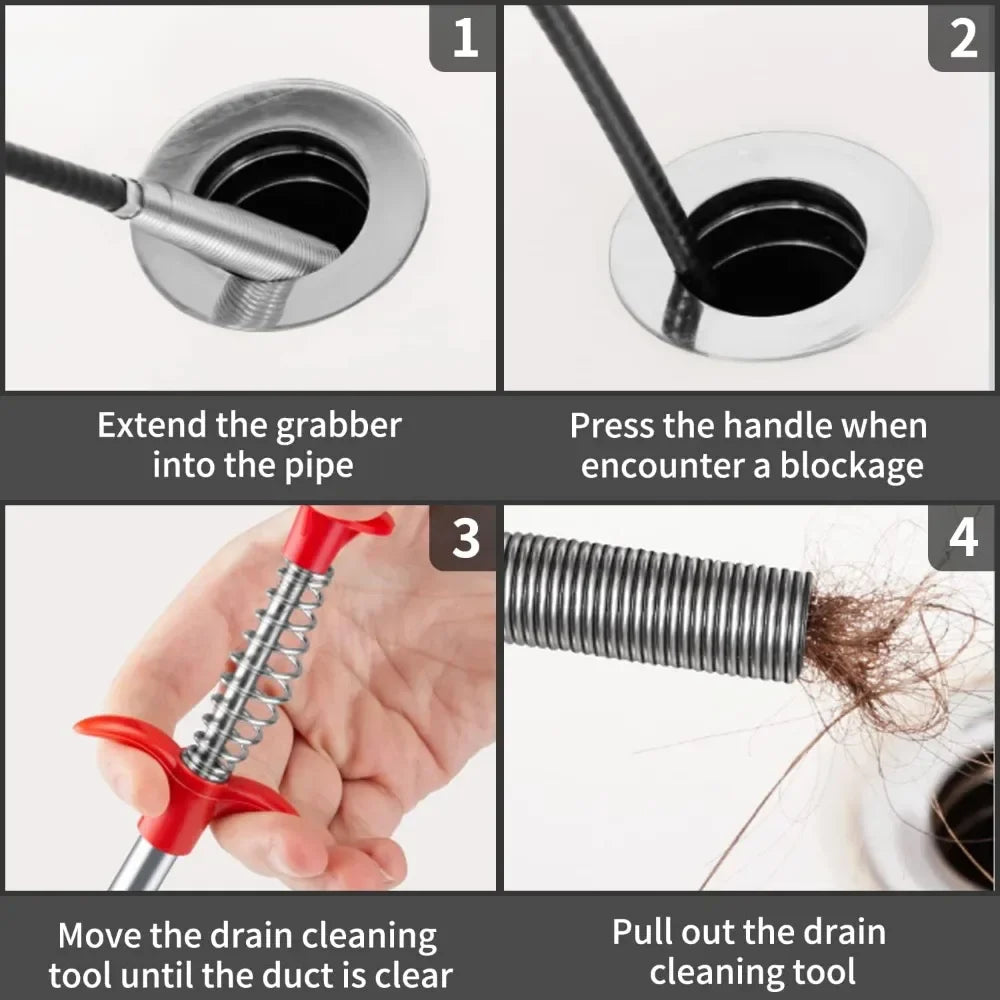 1

Extend the grabber into the pipe

2

Press the handle when encounter a blockage

3

Move the drain cleaning tool until the duct is clear

4

Pull out the drain cleaning tool